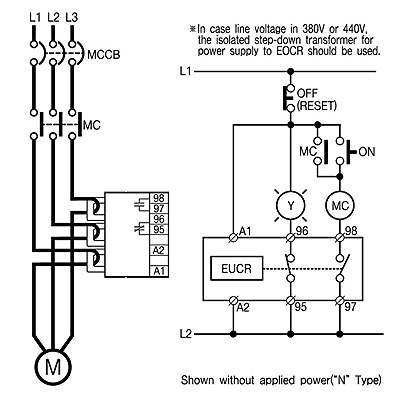 L1 L2 L3

MCCB

MC

98
97
96
95
A2
A1

M

※In case line voltage in 380V or 440V, the isolated step-down transformer for power supply to EOCR should be used.

L1

OFF
(RESET)

MC

ON

Y

MC

A1

96

98

EUCR

A2

95

97

L2

Shown without applied power("N" Type)