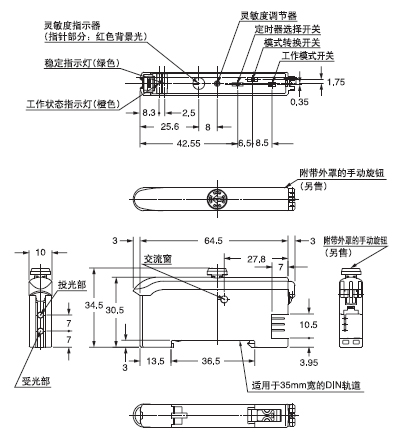 灵敏度指示器
(指针部分：红色背景光)
灵敏度调节器
定时器选择开关
模式转换开关
工作模式开关
稳定指示灯(绿色)
工作状态指示灯(橙色)
1.75
0.35
8.3
2.5
25.6
8
42.55
6.5
8.5
附带外罩的手动旋钮
(另售)
3
64.5
3
附带外罩的手动旋钮
(另售)
10
交流窗
27.8
7
投光部
34.5
30.5
7
7
10.5
3
13.5
36.5
3.95
受光部
适用于35mm宽的DIN轨道