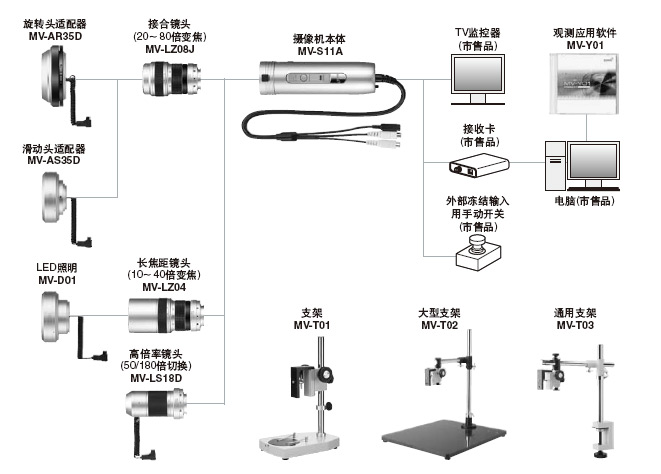 旋转头适配器
MV-AR35D

接合镜头
(20～80倍变焦)
MV-LZ08J

摄像机本体
MV-S11A

TV监控器
(市售品)

观测应用软件
MV-Y01

滑动头适配器
MV-AS35D

接收卡
(市售品)

电脑(市售品)

外部冻结输入
用手动开关
(市售品)

LED照明
MV-D01

长焦距镜头
(10～40倍变焦)
MV-LZ04

高倍率镜头
(50/180倍切换)
MV-LS18D

支架
MV-T01

大型支架
MV-T02

通用支架
MV-T03