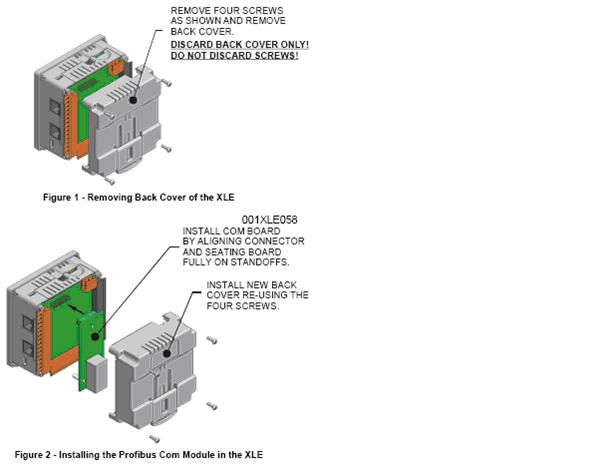 REMOVE FOUR SCREWS AS SHOWN AND REMOVE BACK COVER.
DISCARD BACK COVER ONLY! DO NOT DISCARD SCREWS!

Figure 1 - Removing Back Cover of the XLE

001XLE058

INSTALL COM BOARD BY ALIGNING CONNECTOR AND SEATING BOARD FULLY ON STANDOFFS.

INSTALL NEW BACK COVER RE-USING THE FOUR SCREWS.

Figure 2 - Installing the Profibus Com Module in the XLE